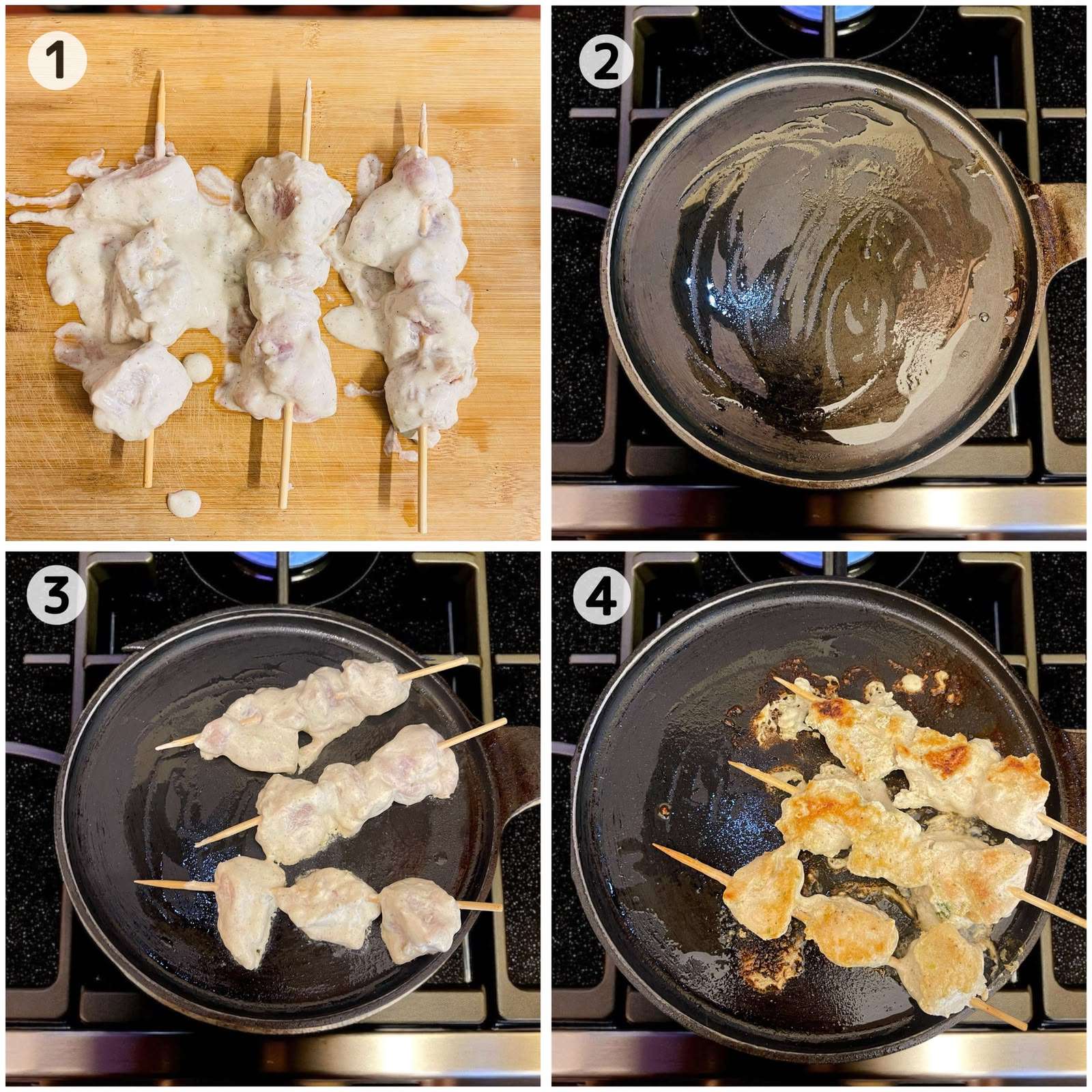 1

2

3

4